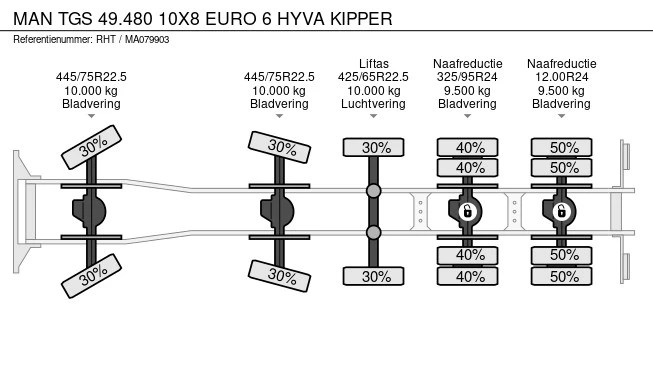 MAN TGS 49.480 10X8 EURO 6 HYVA KIPPER
Referentienummer: RHT / MA079903

445/75R22.5
10.000 kg
Bladvering

445/75R22.5
10.000 kg
Bladvering

Liftas
425/65R22.5
10.000 kg
Luchtvering

Naafreductie
325/95R24
9.500 kg
Bladvering

Naafreductie
12.00R24
9.500 kg
Bladvering

30%
30%
30%
40%
40%
50%
50%

30%
30%
30%
40%
40%
50%
50%