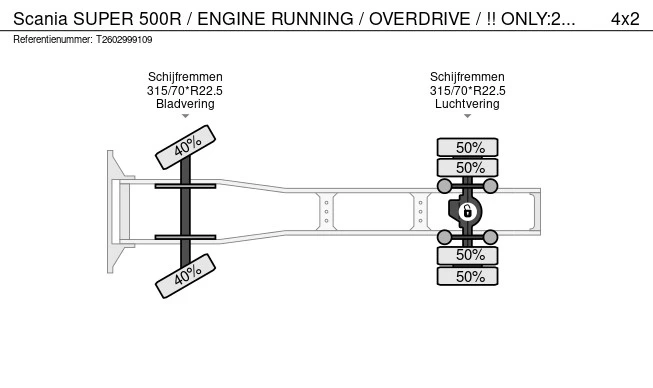 Scania SUPER 500R / ENGINE RUNNING / OVERDRIVE / !! ONLY:2... 4x2
Referentienummer: T2602999109

Schijfremmen
315/70*R22.5
Bladvering

Schijfremmen
315/70*R22.5
Luchtvering

40%
40%
50%
50%
50%
50%