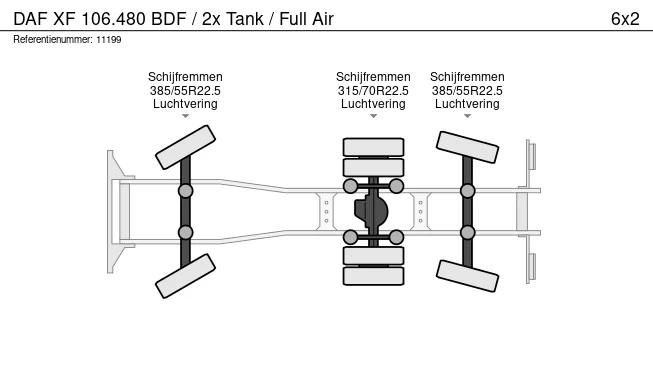 DAF XF 106.480 BDF / 2x Tank / Full Air

6x2

Referentienummer: 11199

Schijfremmen
385/55R22.5
Luchtvering

Schijfremmen
315/70R22.5
Luchtvering

Schijfremmen
385/55R22.5
Luchtvering